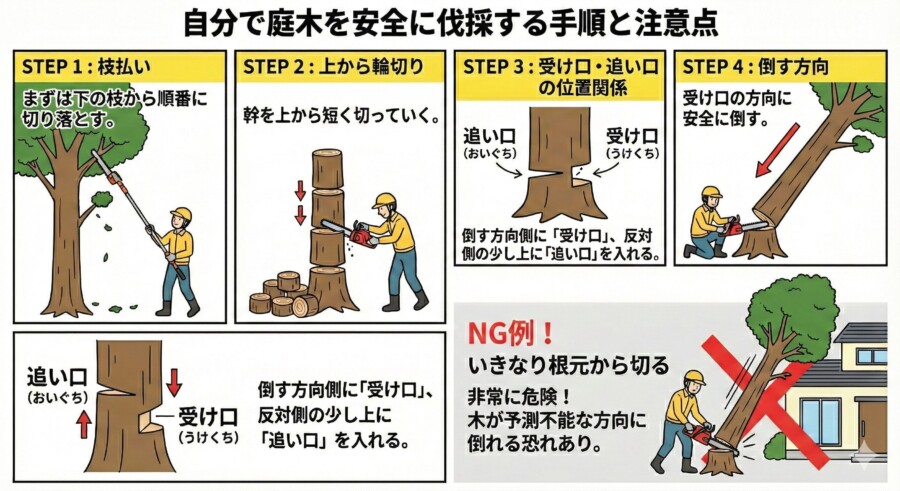 自分で庭木を安全に伐採する手順と注意点

STEP 1：枝払い

まずは下の枝から順番に切り落とす。

STEP 2：上から輪切り

幹を上から短く切っていく。

STEP 3：受け口・追い口の位置関係

追い口
（おいぐち）

受け口
（うけくち）

倒す方向側に「受け口」、反対側の少し上に「追い口」を入れる。

STEP 4：倒す方向

受け口の方向に安全に倒す。

追い口
（おいぐち）

受け口
（うけくち）

倒す方向側に「受け口」、反対側の少し上に「追い口」を入れる。

NG例！

いきなり根元から切る

非常に危険！
木が予測不能な方向に倒れる恐れあり。